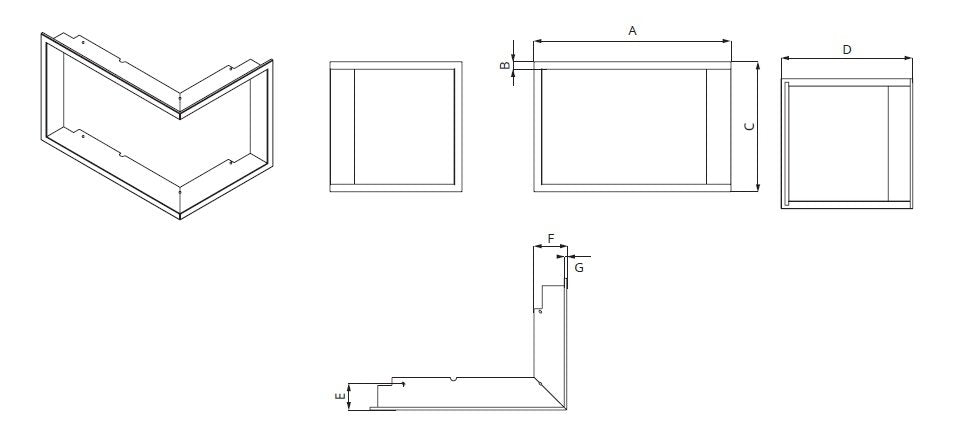 A
B
C
D
F
G
E